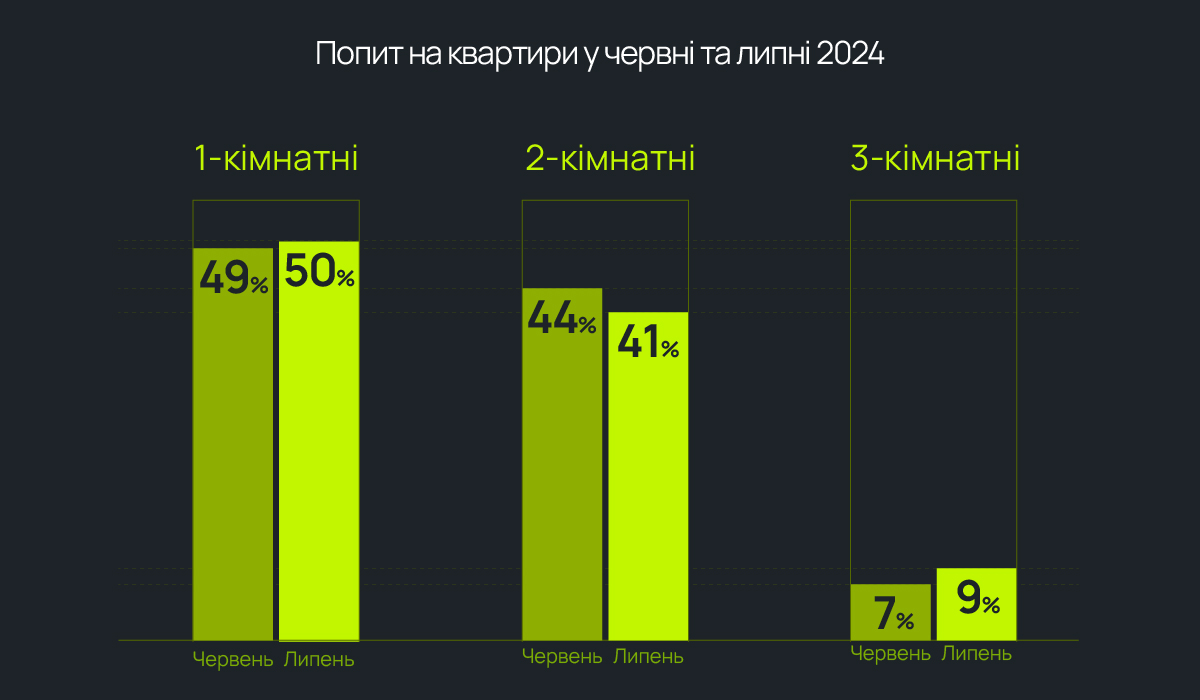 Попит на квартири у червні та липні 2024

1-кімнатні

49%

50%

Червень Липень

2-кімнатні

44%

41%

Червень Липень

3-кімнатні

7%

9%

Червень Липень